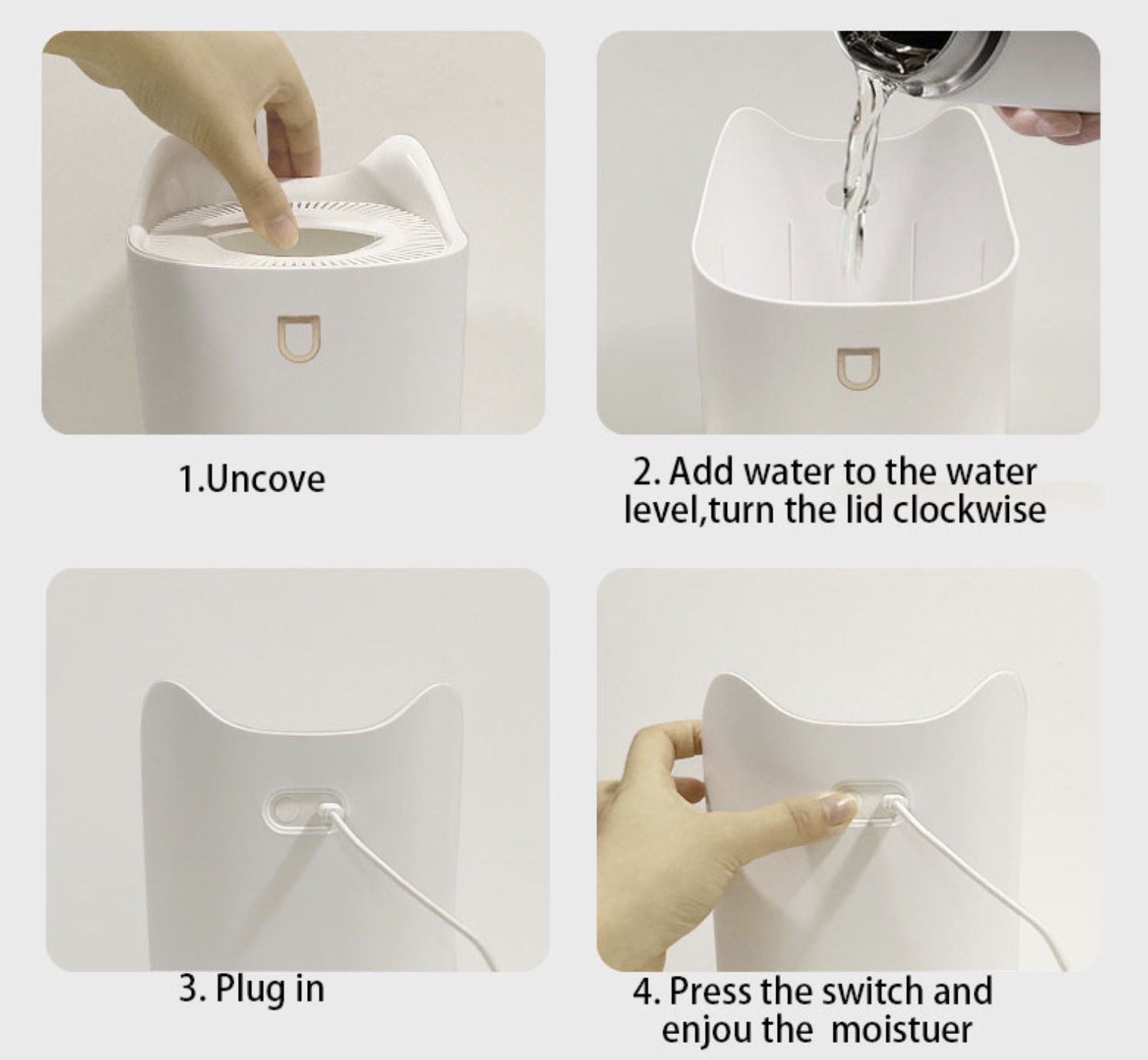 1.Uncove

2. Add water to the water level,turn the lid clockwise

3. Plug in

4. Press the switch and enjou the moistuer