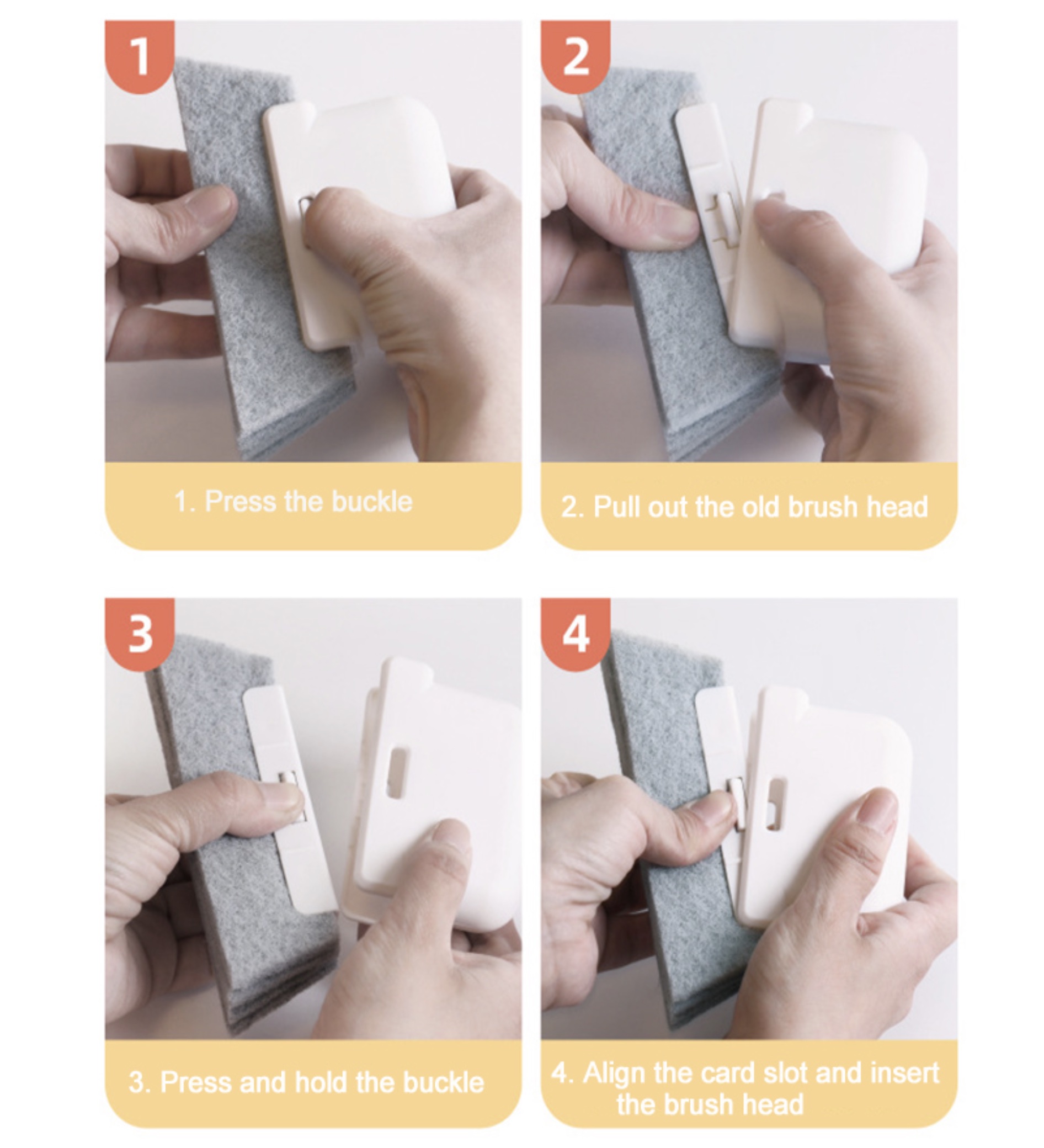 1

1. Press the buckle

2

2. Pull out the old brush head

3

3. Press and hold the buckle

4

4. Align the card slot and insert the brush head