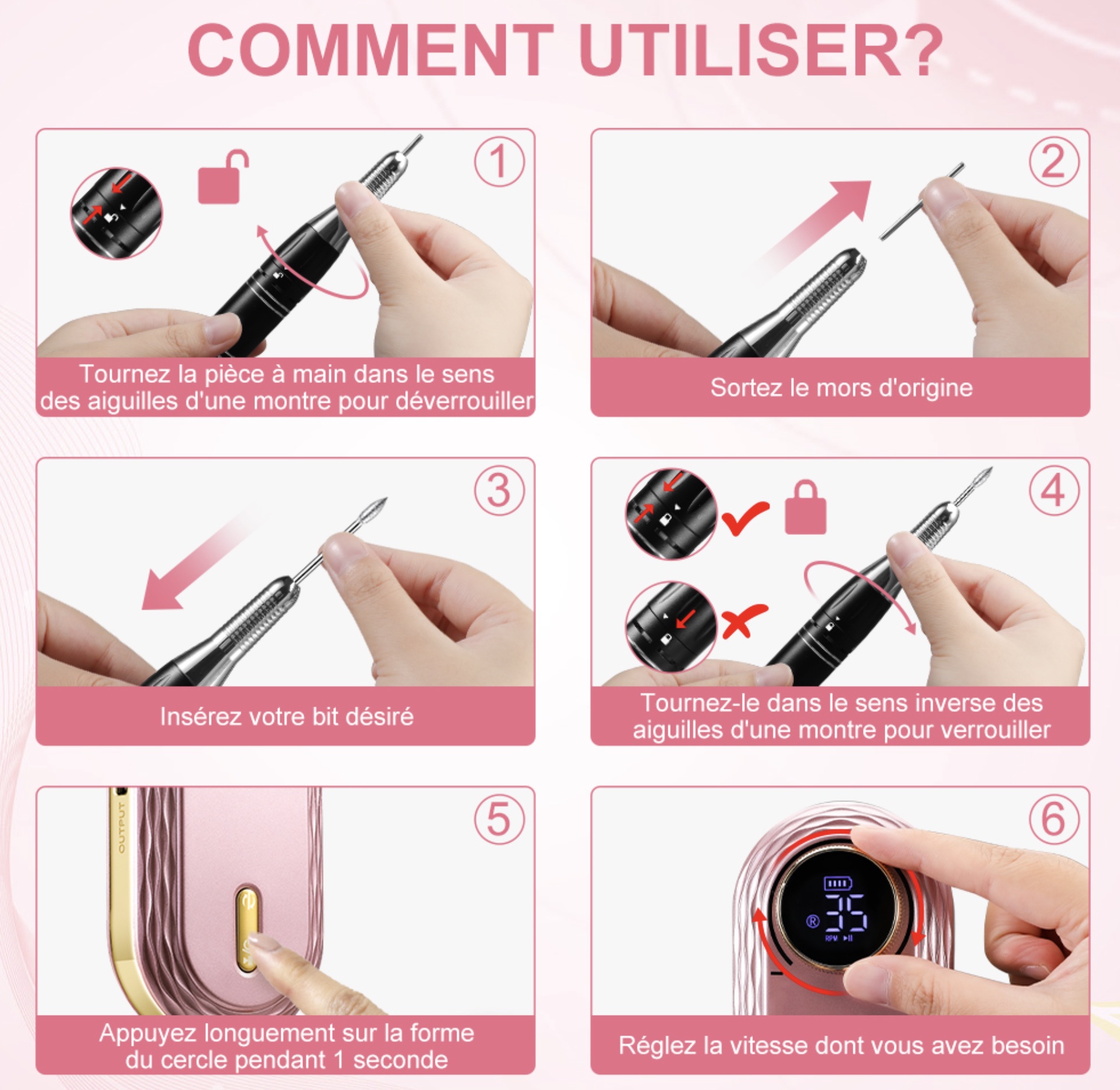 COMMENT UTILISER?

1

Tournez la pièce à main dans le sens des aiguilles d'une montre pour déverrouiller

2

Sortez le mors d'origine

3

Insérez votre bit désiré

4

Tournez-le dans le sens inverse des aiguilles d'une montre pour verrouiller

5

OUTPUT

Appuyez longuement sur la forme du cercle pendant 1 seconde

6

35

RPM

Réglez la vitesse dont vous avez besoin